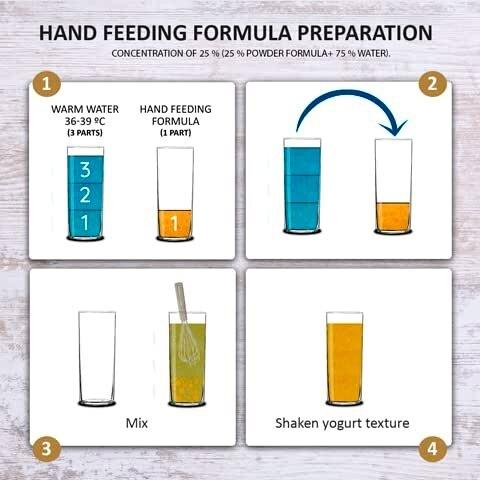 HAND FEEDING FORMULA PREPARATION

CONCENTRATION OF 25 % (25 % POWDER FORMULA+ 75 % WATER).

1

WARM WATER 36-39 ºC (3 PARTS)

3
2
1

HAND FEEDING FORMULA (1 PART)

1

2

Mix

3

Shaken yogurt texture

4