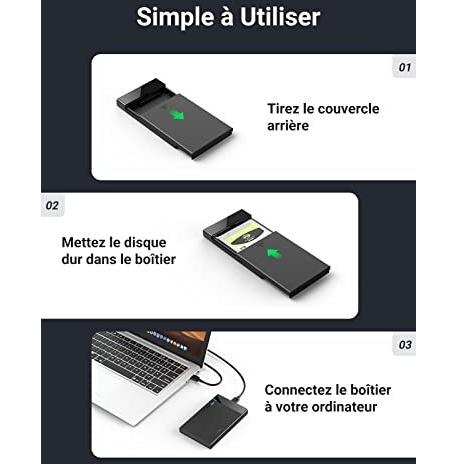 Simple à Utiliser

01

Tirez le couvercle arrière

02

Mettez le disque dur dans le boîtier

03

Connectez le boîtier à votre ordinateur