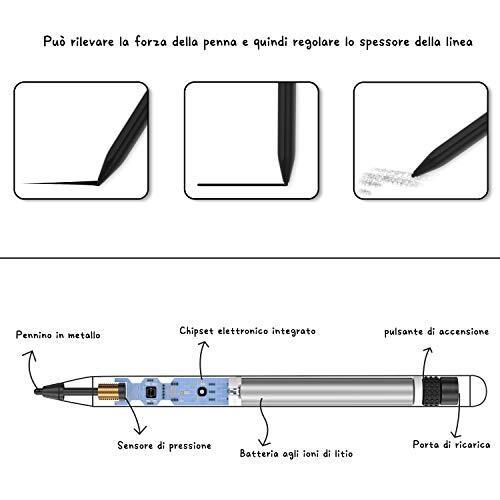 Può rilevare la forza della penna e quindi regolare lo spessore della linea

Pennino in metallo

Chipset elettronico integrato

pulsante di accensione

Sensore di pressione

Batteria agli ioni di litio

Porta di ricarica