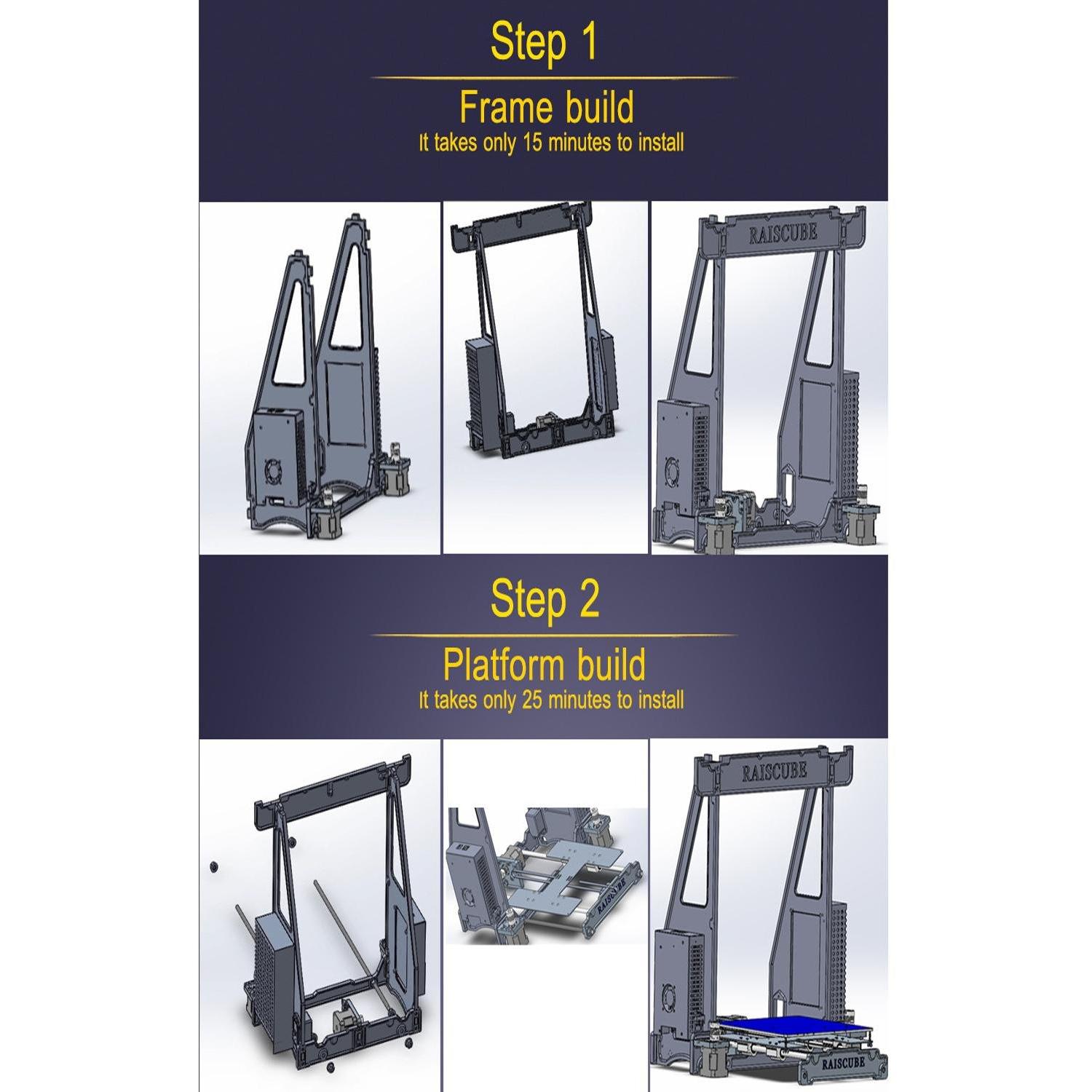 Step 1

Frame build

It takes only 15 minutes to install

RAISCUBE

Step 2

Platform build

It takes only 25 minutes to install

RAISCUBE

RAISCUBE

RAISCUBE