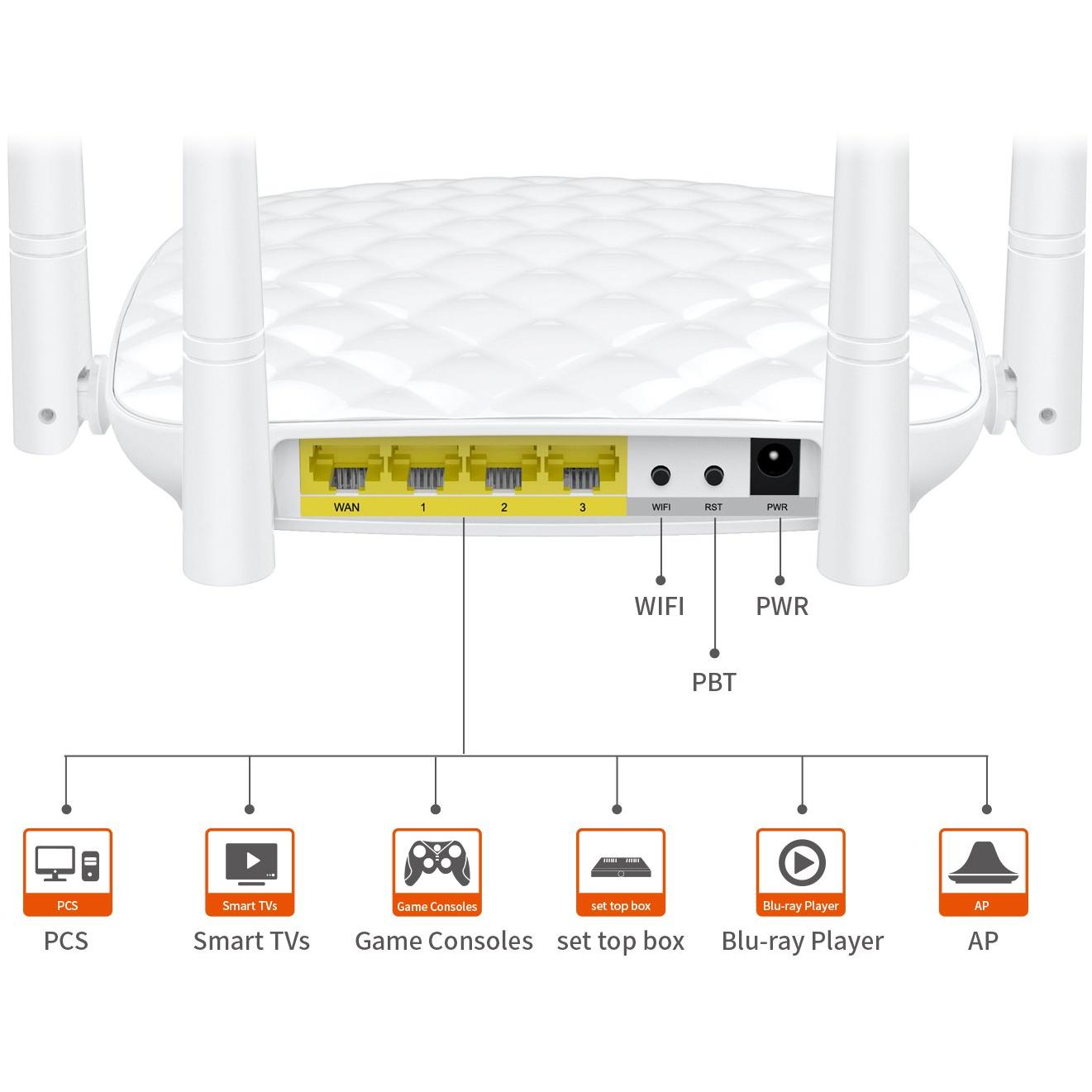 WAN 1 2 3 WIFI RST PWR

WIFI

PWR

PBT

PCS
PCS

Smart TVs
Smart TVs

Game Consoles
Game Consoles

set top box
set top box

Blu-ray Player
Blu-ray Player

AP
AP