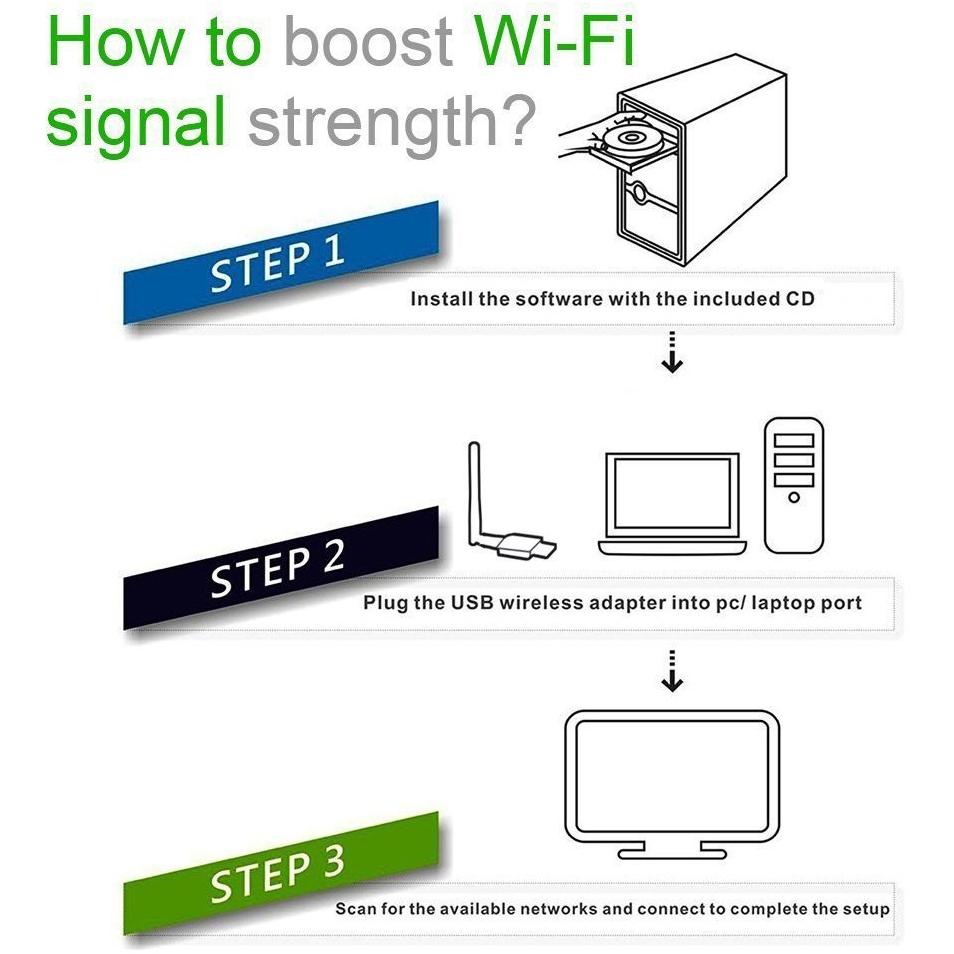 How to boost Wi-Fi signal strength?

STEP 1

Install the software with the included CD

STEP 2

Plug the USB wireless adapter into pc/ laptop port

STEP 3

Scan for the available networks and connect to complete the setup