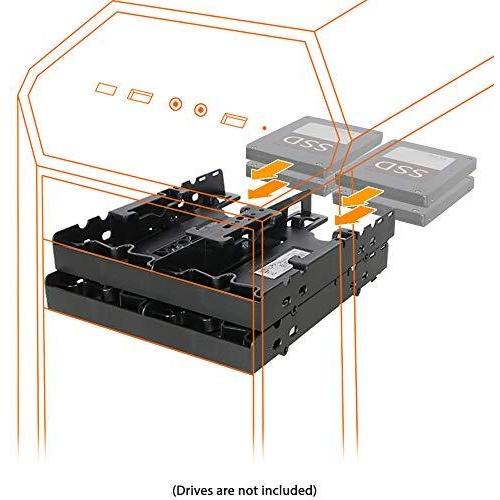 SSD

SSD

(Drives are not included)