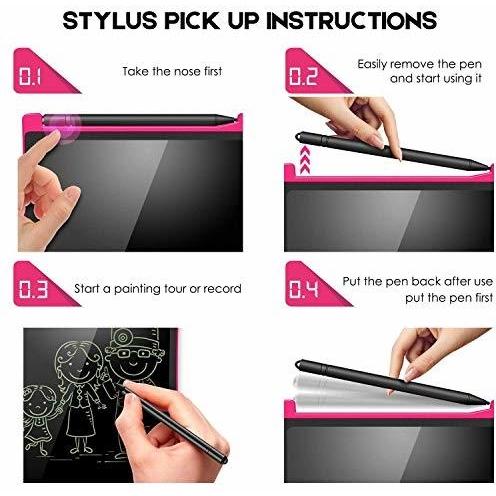 STYLUS PICK UP INSTRUCTIONS

0.1 Take the nose first

0.2 Easily remove the pen and start using it

0.3 Start a painting tour or record

0.4 Put the pen back after use put the pen first