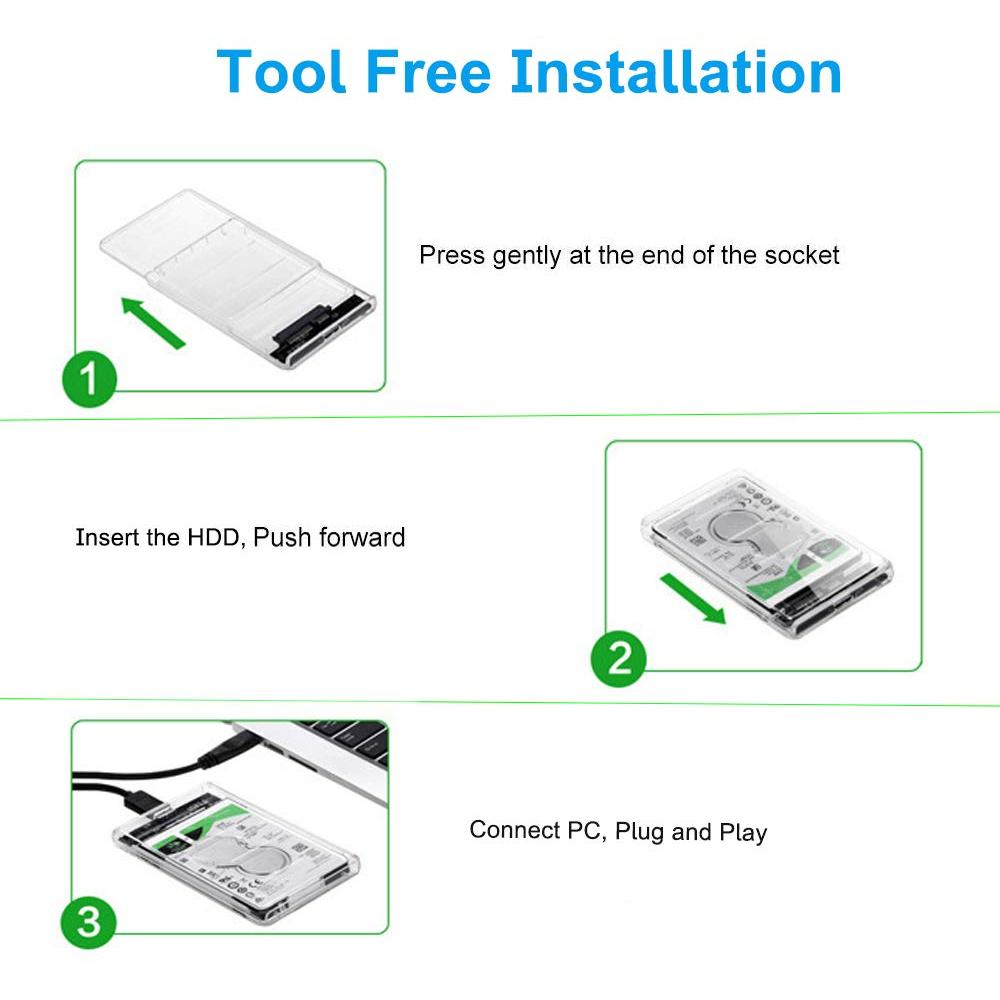 Tool Free Installation

1

Press gently at the end of the socket

Insert the HDD, Push forward

2

3

Connect PC, Plug and Play