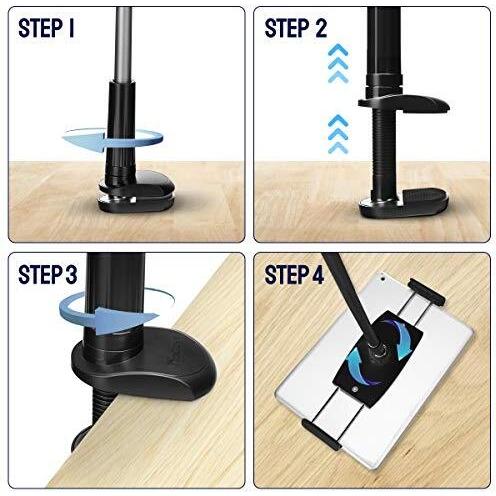 STEP 1

STEP 2

STEP 3

STEP 4