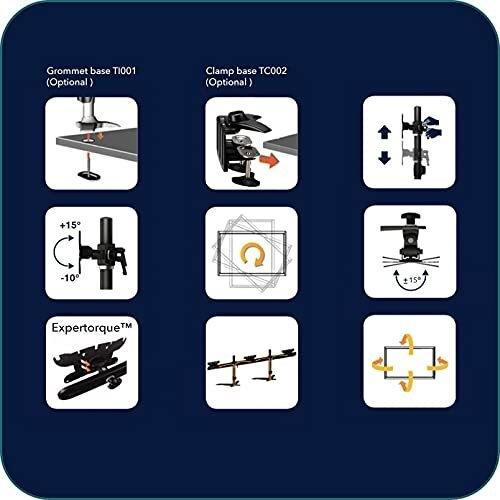 Grommet base TI001
(Optional )

Clamp base TC002
(Optional )

+15°

-10°

± 15°

Expertorque™