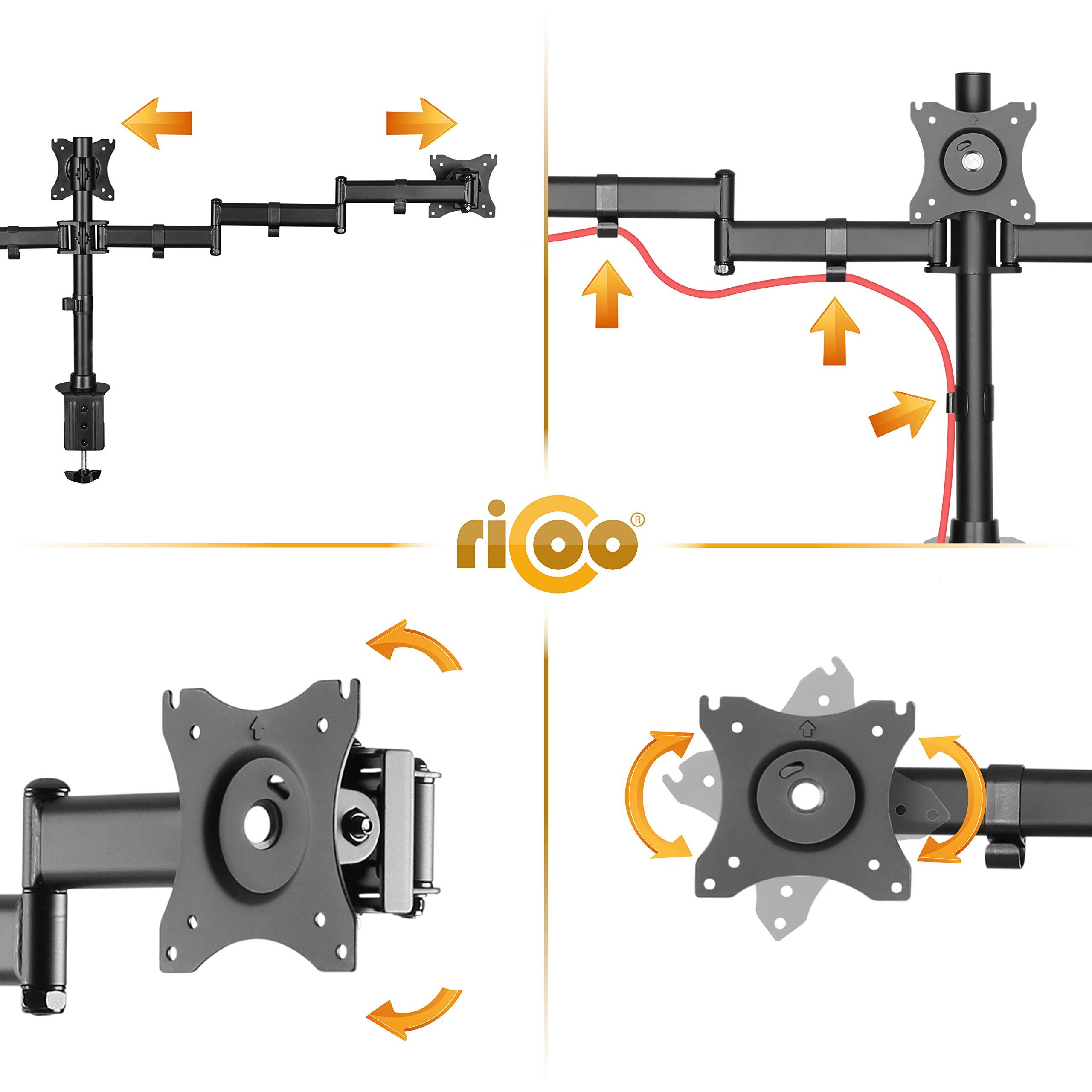 ricoo®