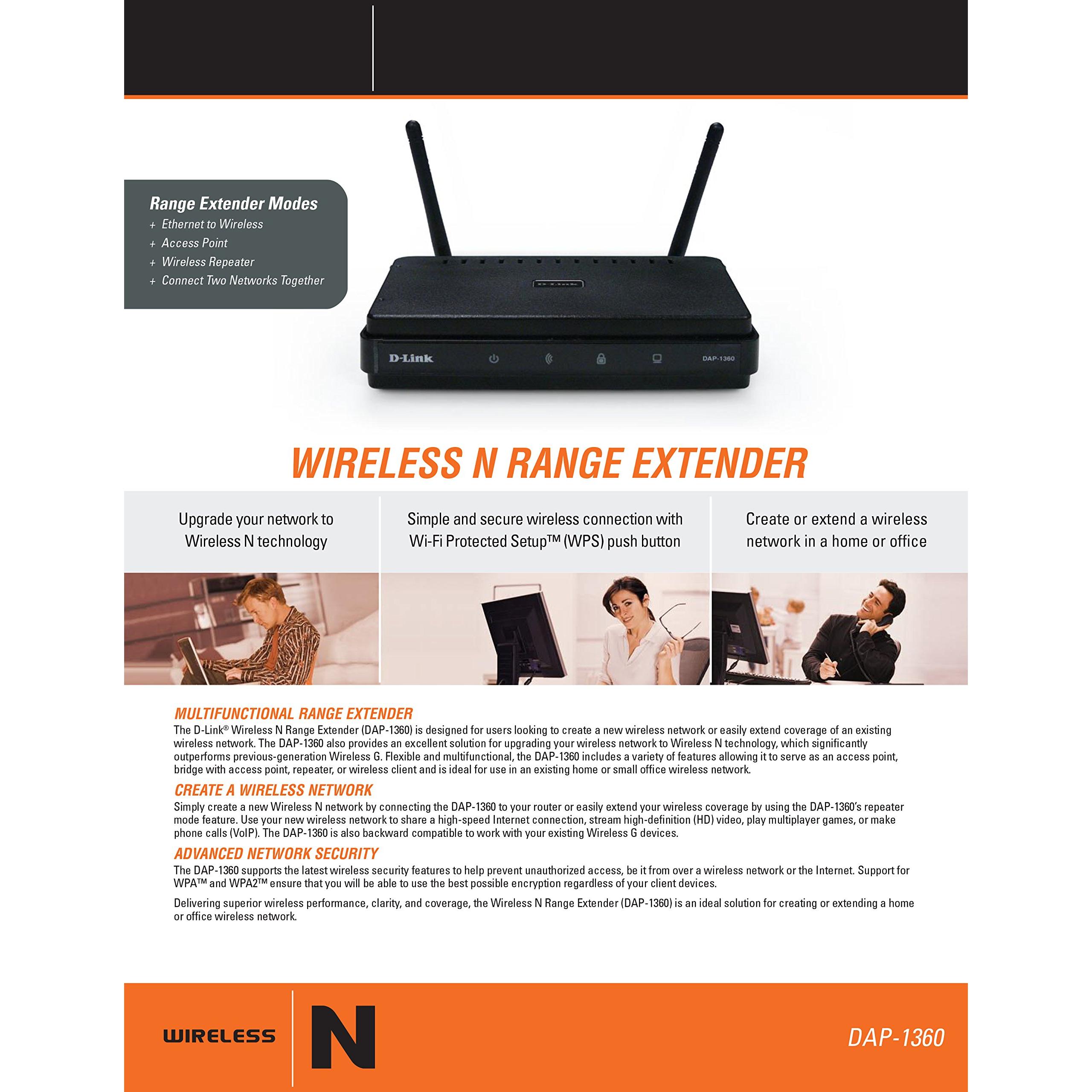 Range Extender Modes
+ Ethernet to Wireless
+ Access Point
+ Wireless Repeater
+ Connect Two Networks Together

D-Link

D-Link DAP-1360

WIRELESS N RANGE EXTENDER

Upgrade your network to Wireless N technology

Simple and secure wireless connection with Wi-Fi Protected Setup™ (WPS) push button

Create or extend a wireless network in a home or office

MULTIFUNCTIONAL RANGE EXTENDER
The D-Link® Wireless N Range Extender (DAP-1360) is designed for users looking to create a new wireless network or easily extend coverage of an existing wireless network. The DAP-1360 also provides an excellent solution for upgrading your wireless network to Wireless N technology, which significantly outperforms previous-generation Wireless G. Flexible and multifunctional, the DAP-1360 includes a variety of features allowing it to serve as an access point, bridge with access point, repeater, or wireless client and is ideal for use in an existing home or small office wireless network.

CREATE A WIRELESS NETWORK
Simply create a new Wireless N network by connecting the DAP-1360 to your router or easily extend your wireless coverage by using the DAP-1360's repeater mode feature. Use your new wireless network to share a high-speed Internet connection, stream high-definition (HD) video, play multiplayer games, or make phone calls (VoIP). The DAP-1360 is also backward compatible to work with your existing Wireless G devices.

ADVANCED NETWORK SECURITY
The DAP-1360 supports the latest wireless security features to help prevent unauthorized access, be it from over a wireless network or the Internet. Support for WPA™ and WPA2™ ensure that you will be able to use the best possible encryption regardless of your client devices.

Delivering superior wireless performance, clarity, and coverage, the Wireless N Range Extender (DAP-1360) is an ideal solution for creating or extending a home or office wireless network.

WIRELESS N

DAP-1360