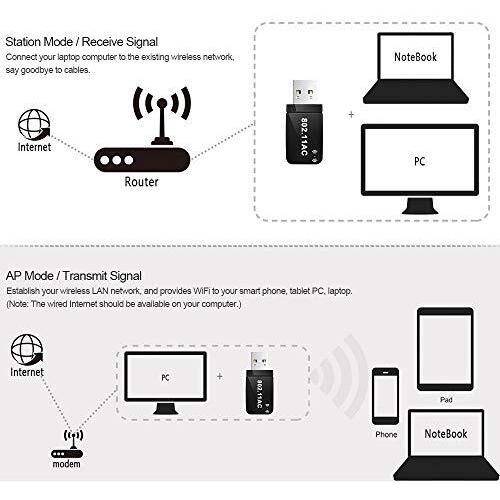 Station Mode / Receive Signal
Connect your laptop computer to the existing wireless network, say goodbye to cables.

Internet

Router

802.11AC

+

NoteBook

PC

AP Mode / Transmit Signal
Establish your wireless LAN network, and provides WiFi to your smart phone, tablet PC, laptop.
(Note: The wired Internet should be available on your computer.)

Internet

modem

PC

+

802.11AC

Phone

Pad

NoteBook