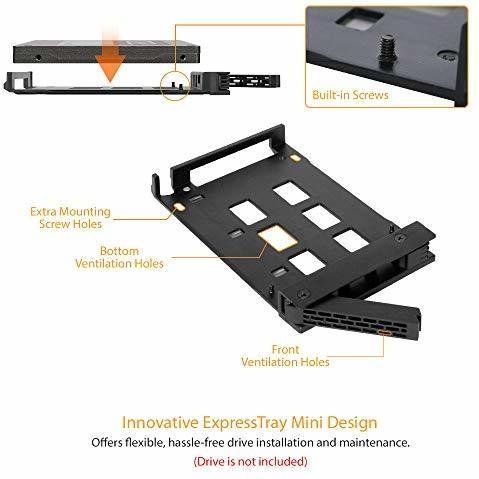 Built-in Screws

Extra Mounting Screw Holes

Bottom Ventilation Holes

Front Ventilation Holes

Innovative ExpressTray Mini Design

Offers flexible, hassle-free drive installation and maintenance.

(Drive is not included)