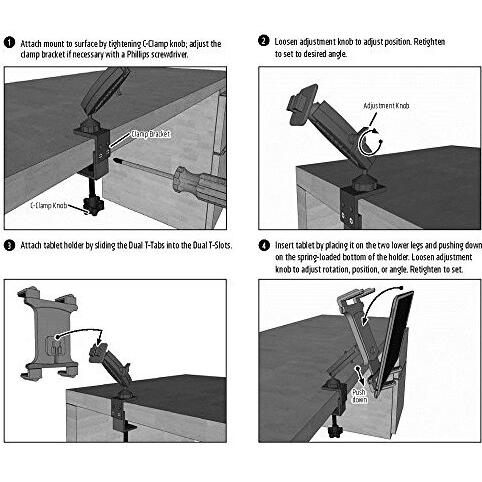 1 Attach mount to surface by tightening C-Clamp knob; adjust the clamp bracket if necessary with a Phillips screwdriver.

Clamp Bracket

C-Clamp Knob

2 Loosen adjustment knob to adjust position. Retighten to set to desired angle.

Adjustment Knob

3 Attach tablet holder by sliding the Dual T-Tabs into the Dual T-Slots.

4 Insert tablet by placing it on the two lower legs and pushing down on the spring-loaded bottom of the holder. Loosen adjustment knob to adjust rotation, position, or angle. Retighten to set.

Push down