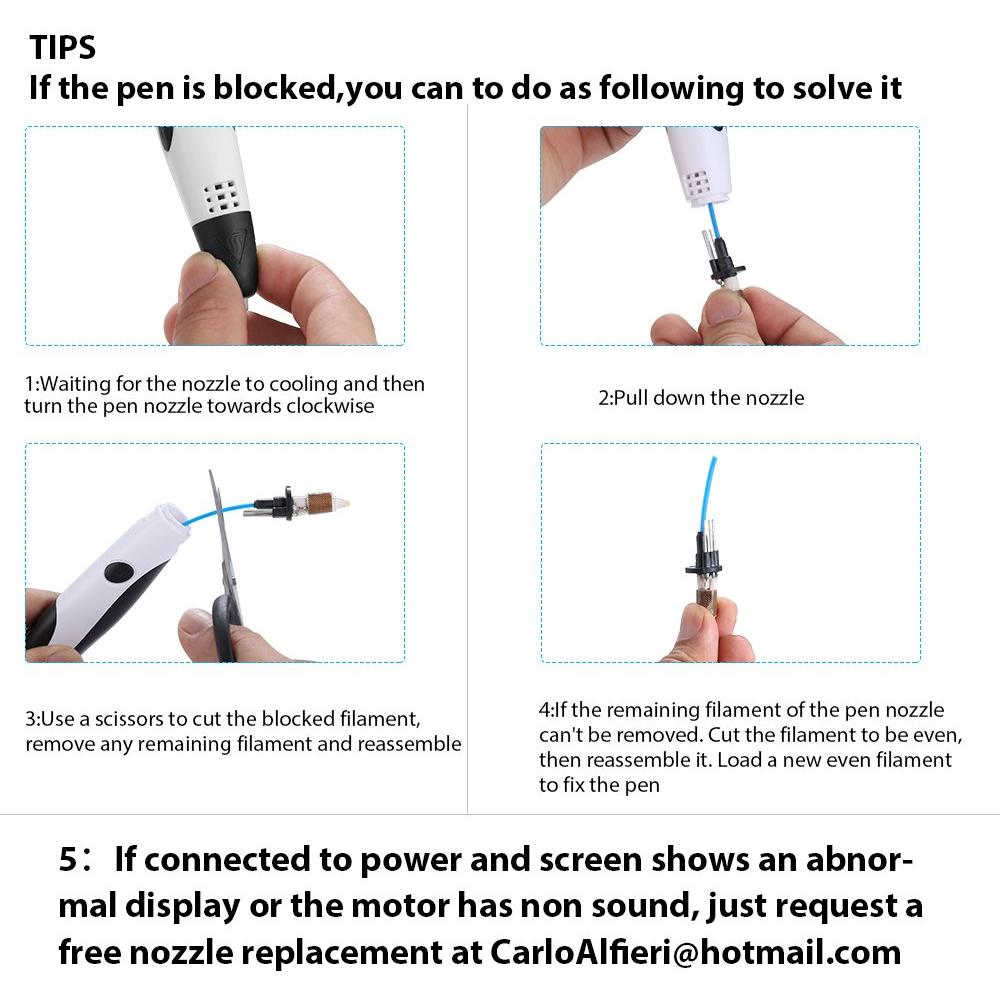 TIPS
If the pen is blocked,you can to do as following to solve it

1:Waiting for the nozzle to cooling and then turn the pen nozzle towards clockwise

2:Pull down the nozzle

3:Use a scissors to cut the blocked filament, remove any remaining filament and reassemble

4:If the remaining filament of the pen nozzle can't be removed. Cut the filament to be even, then reassemble it. Load a new even filament to fix the pen

5： If connected to power and screen shows an abnormal display or the motor has non sound, just request a free nozzle replacement at CarloAlfieri@hotmail.com