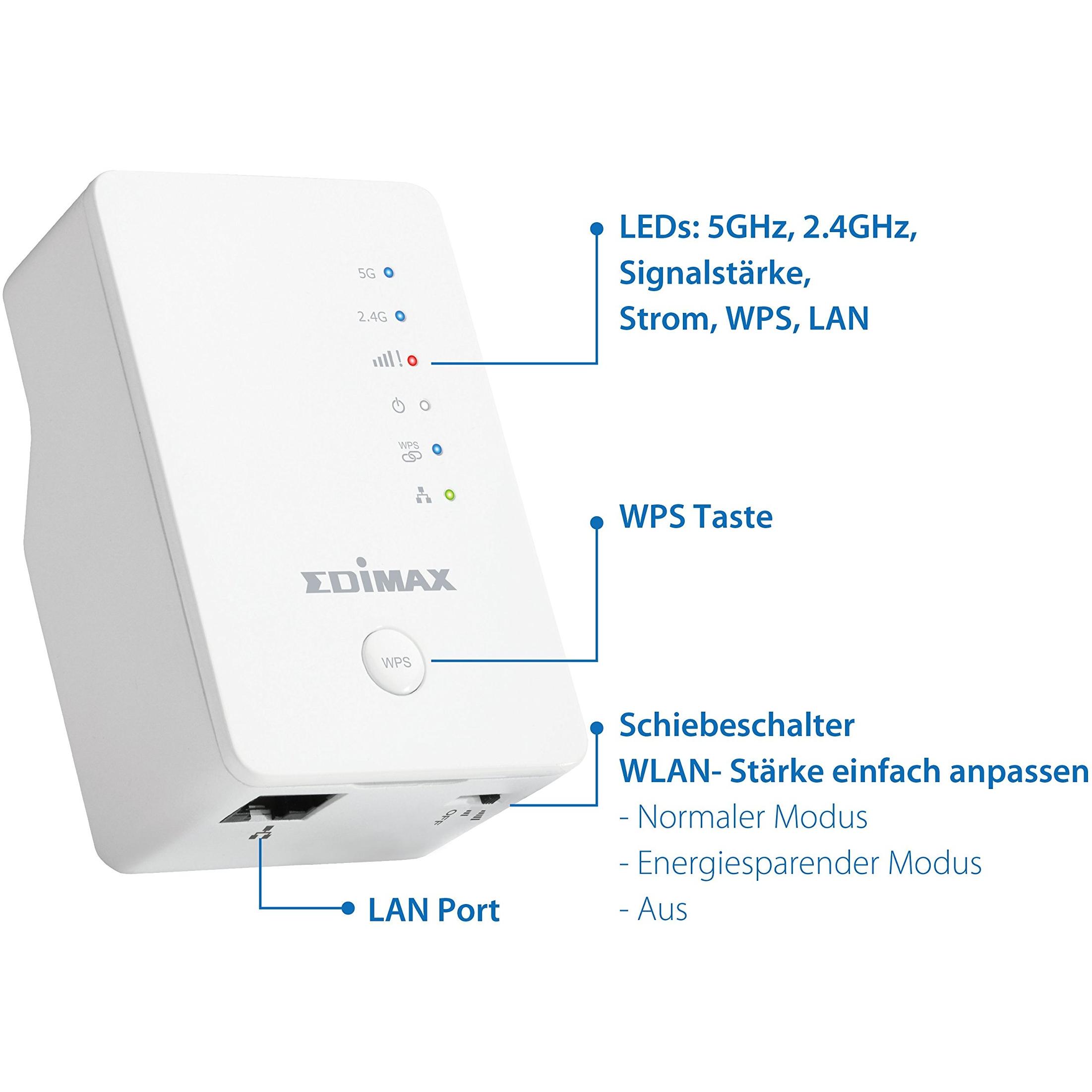 5G

2.4G

WPS

EDIMAX

WPS

OFF

LEDs: 5GHz, 2.4GHz, Signalstärke, Strom, WPS, LAN

WPS Taste

Schiebeschalter
WLAN- Stärke einfach anpassen
- Normaler Modus
- Energiesparender Modus
- Aus

LAN Port