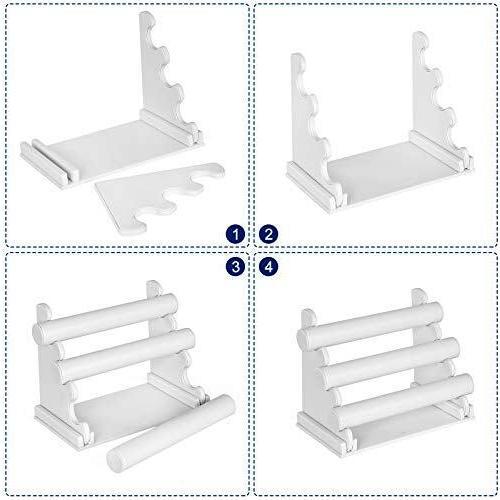 1 2
3 4