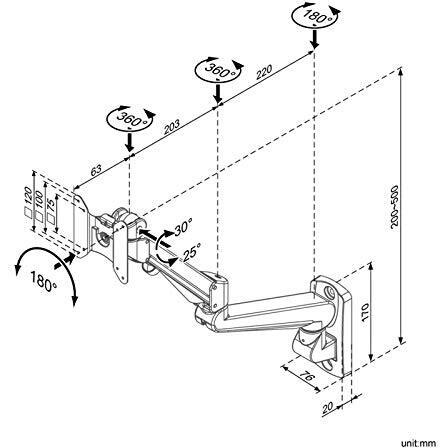 180°
360°
220
360°
203
63
120
100
75
30°
25°
180°
200~500
170
76
20
unit:mm