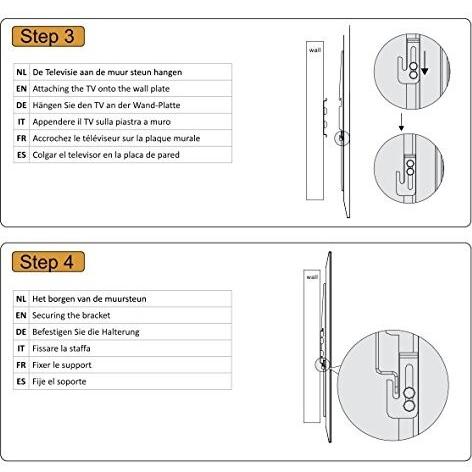 Step 3

| NL | De Televisie aan de muur steun hangen |
|---|---|
| EN | Attaching the TV onto the wall plate |
| DE | Hängen Sie den TV an der Wand-Platte |
| IT | Appendere il TV sulla piastra a muro |
| FR | Accrochez le téléviseur sur la plaque murale |
| ES | Colgar el televisor en la placa de pared |

wall

Step 4

| NL | Het borgen van de muursteun |
|---|---|
| EN | Securing the bracket |
| DE | Befestigen Sie die Halterung |
| IT | Fissare la staffa |
| FR | Fixer le support |
| ES | Fije el soporte |

wall