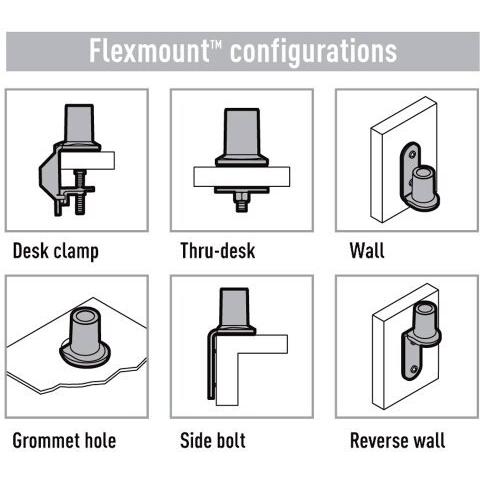 Flexmount™ configurations

Desk clamp

Thru-desk

Wall

Grommet hole

Side bolt

Reverse wall