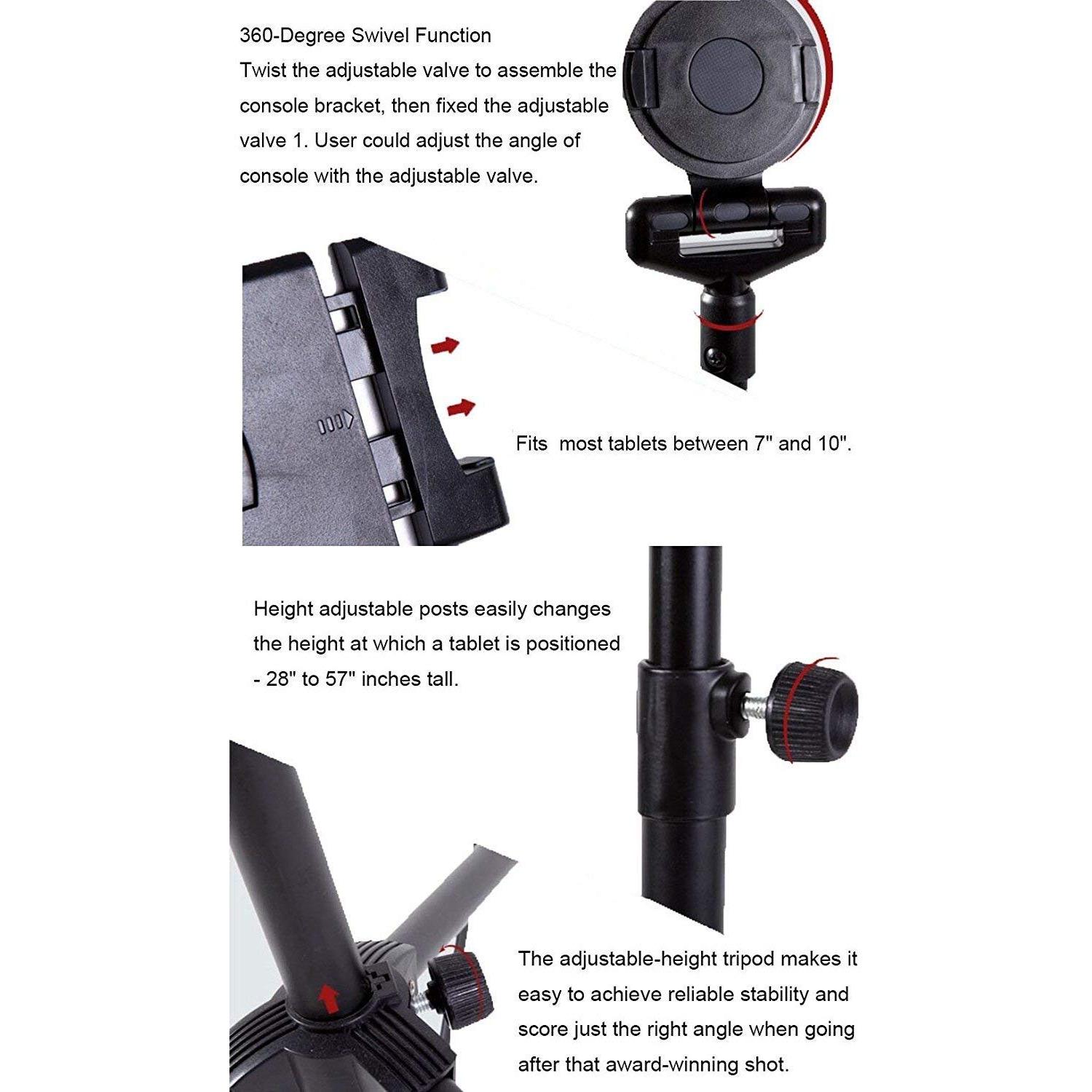 360-Degree Swivel Function
Twist the adjustable valve to assemble the console bracket, then fixed the adjustable valve 1. User could adjust the angle of console with the adjustable valve.

Fits most tablets between 7" and 10".

Height adjustable posts easily changes the height at which a tablet is positioned - 28" to 57" inches tall.

The adjustable-height tripod makes it easy to achieve reliable stability and score just the right angle when going after that award-winning shot.