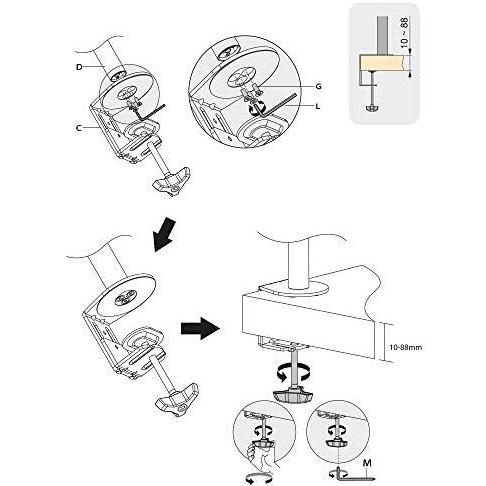 D
C
G
L
10 ~ 88
10-88mm
M