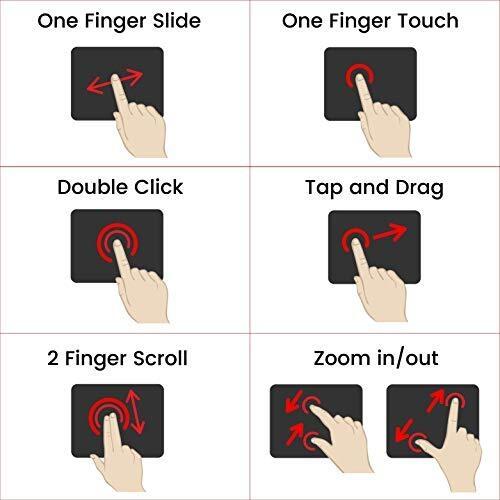 One Finger Slide

One Finger Touch

Double Click

Tap and Drag

2 Finger Scroll

Zoom in/out