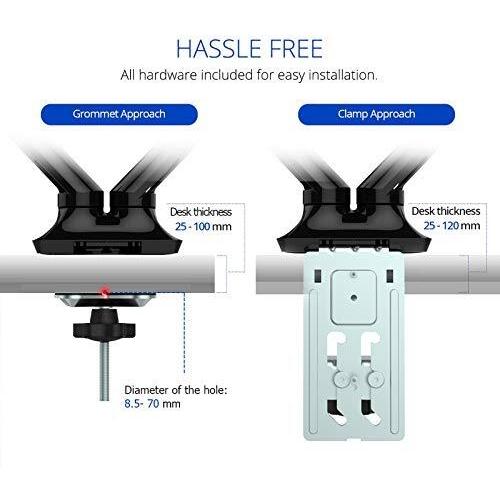 HASSLE FREE
All hardware included for easy installation.

Grommet Approach

Desk thickness
25 - 100 mm

Diameter of the hole:
8.5- 70 mm

Clamp Approach

Desk thickness
25 - 120 mm