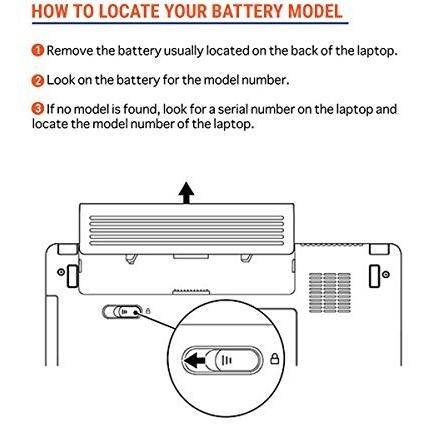 HOW TO LOCATE YOUR BATTERY MODEL

1 Remove the battery usually located on the back of the laptop.

2 Look on the battery for the model number.

3 If no model is found, look for a serial number on the laptop and locate the model number of the laptop.