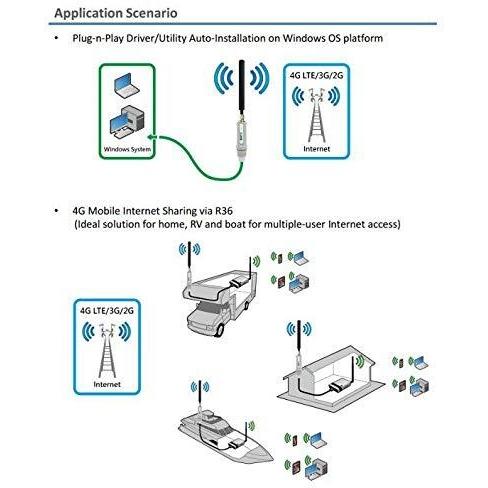 Application Scenario

• Plug-n-Play Driver/Utility Auto-Installation on Windows OS platform

Windows System

4G LTE/3G/2G

Internet

• 4G Mobile Internet Sharing via R36
(Ideal solution for home, RV and boat for multiple-user Internet access)

4G LTE/3G/2G

Internet