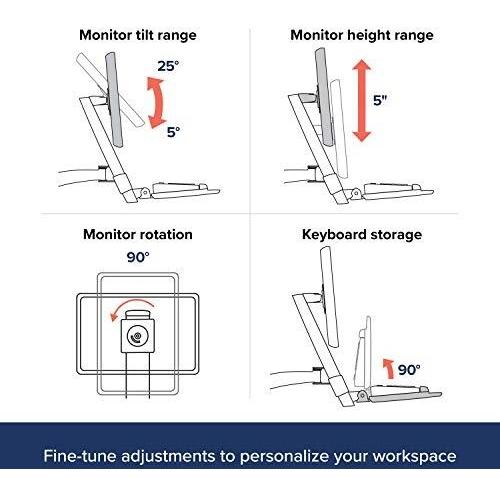 Monitor tilt range

25°

5°

Monitor height range

5"

Monitor rotation

90°

Keyboard storage

90°

Fine-tune adjustments to personalize your workspace