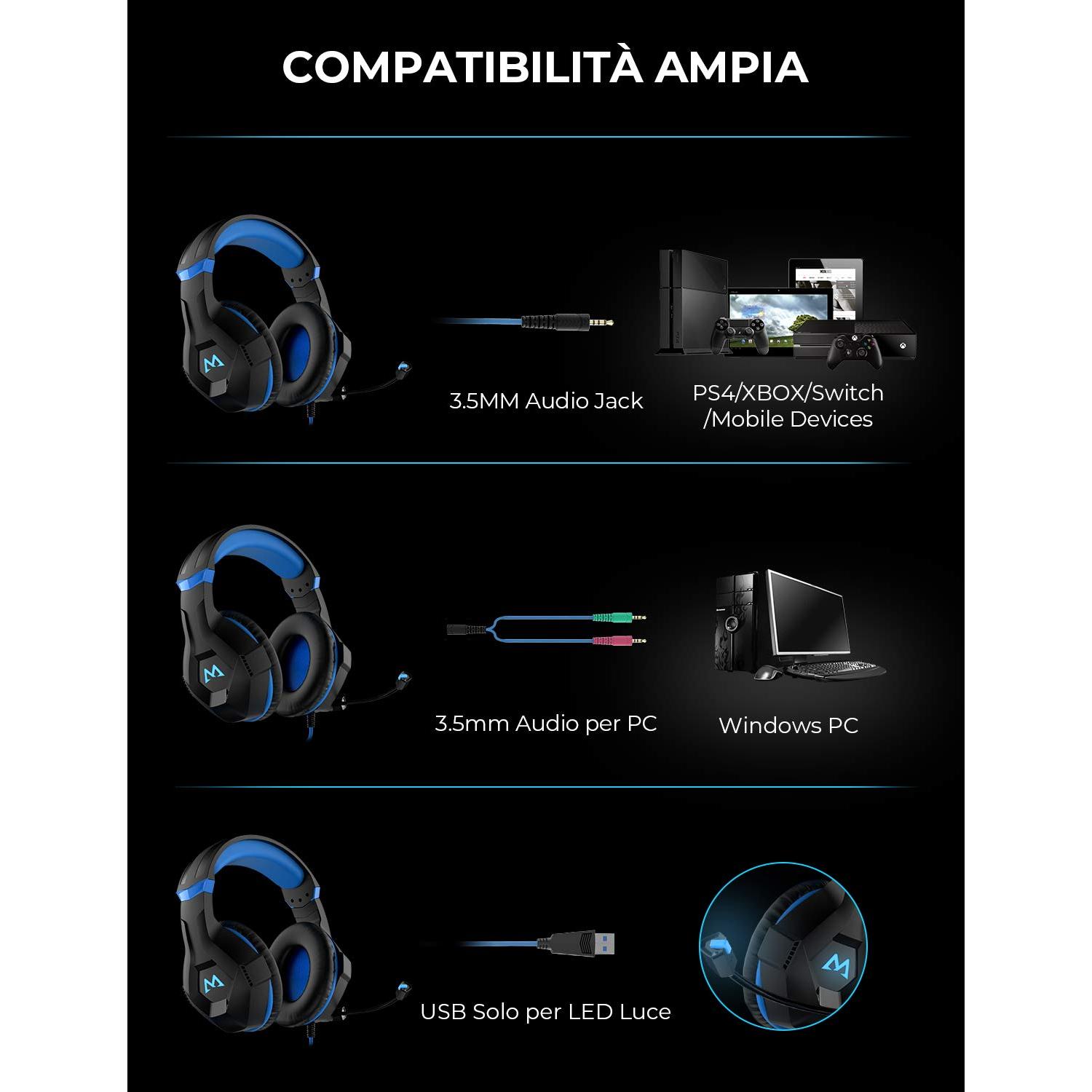 COMPATIBILITÀ AMPIA

3.5MM Audio Jack

PS4/XBOX/Switch /Mobile Devices

3.5mm Audio per PC

Windows PC

USB Solo per LED Luce