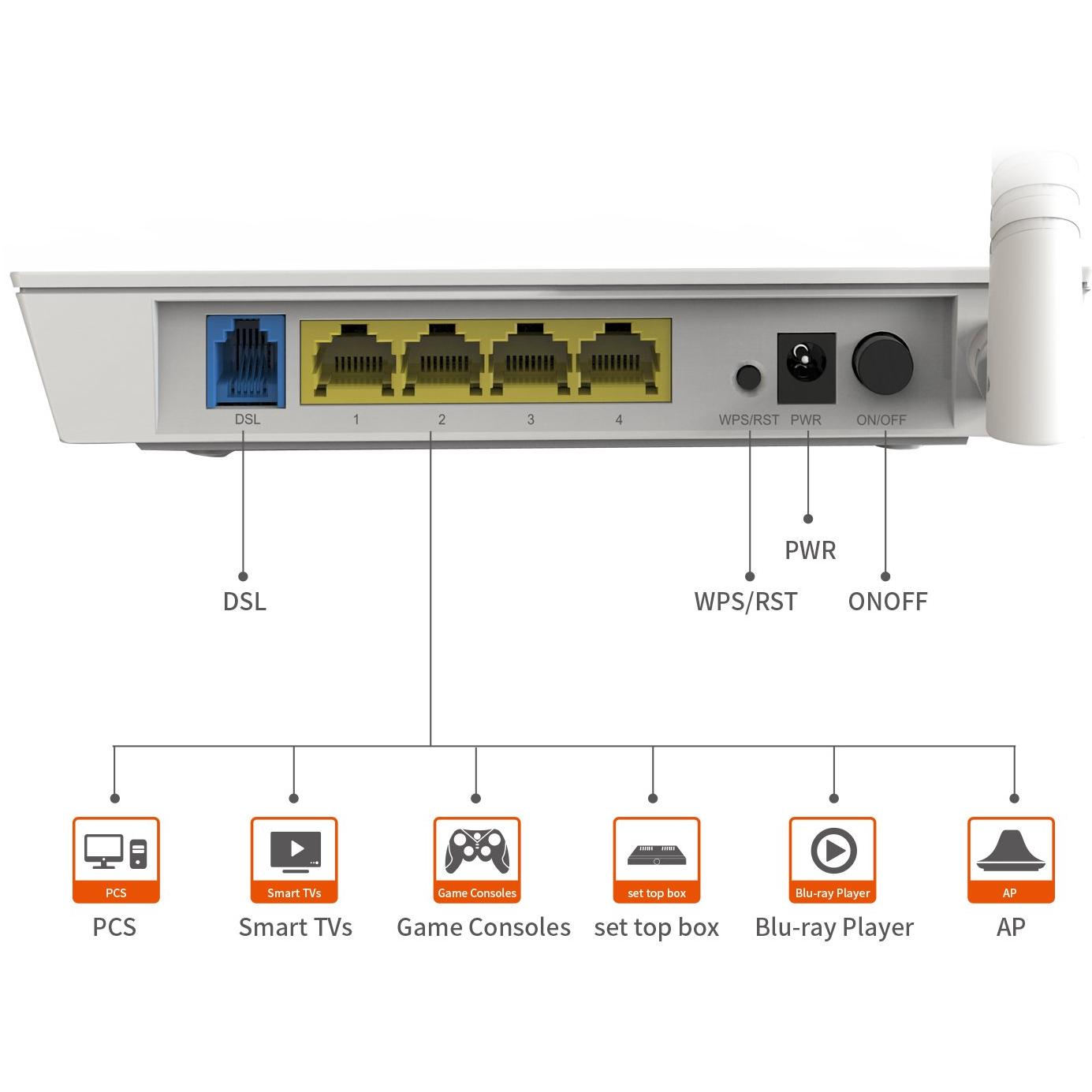 DSL 1 2 3 4 WPS/RST PWR ON/OFF

PWR

DSL

WPS/RST

ONOFF

PCS
PCS

Smart TVs
Smart TVs

Game Consoles
Game Consoles

set top box
set top box

Blu-ray Player
Blu-ray Player

AP
AP