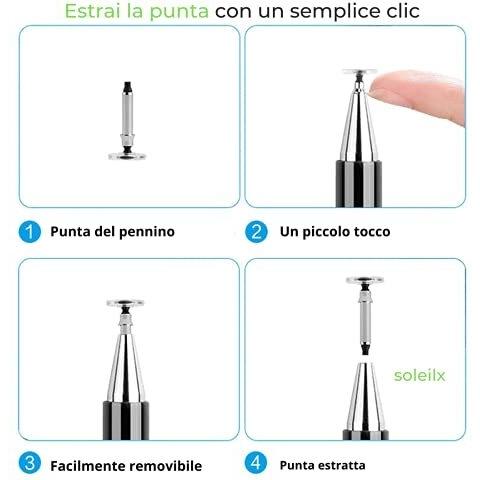 Estrai la punta con un semplice clic

1 Punta del pennino

2 Un piccolo tocco

soleilx

3 Facilmente removibile

4 Punta estratta