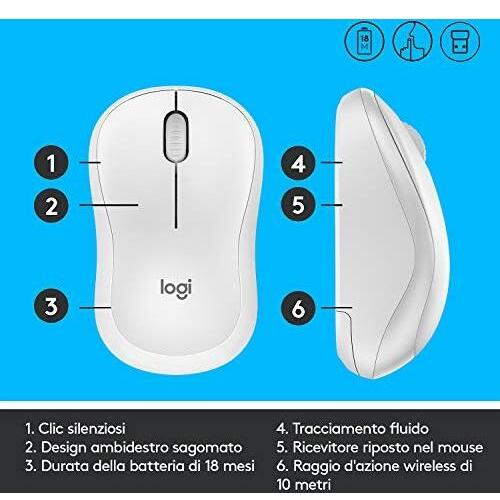 18 M

1

2

3

logi

4

5

6

1. Clic silenziosi
2. Design ambidestro sagomato
3. Durata della batteria di 18 mesi

4. Tracciamento fluido
5. Ricevitore riposto nel mouse
6. Raggio d'azione wireless di 10 metri