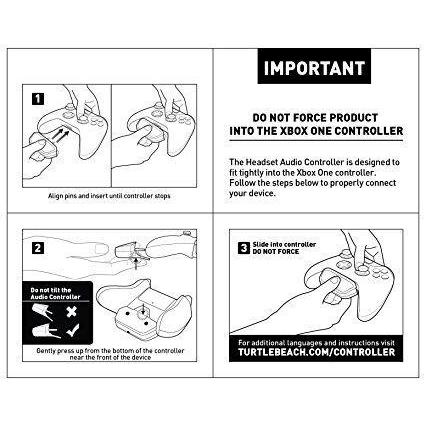 1

Align pins and insert until controller stops

IMPORTANT

DO NOT FORCE PRODUCT INTO THE XBOX ONE CONTROLLER

The Headset Audio Controller is designed to fit tightly into the Xbox One controller. Follow the steps below to properly connect your device.

2

Do not tilt the Audio Controller

Gently press up from the bottom of the controller near the front of the device

3 Slide into controller DO NOT FORCE

For additional languages and instructions visit TURTLEBEACH.COM/CONTROLLER