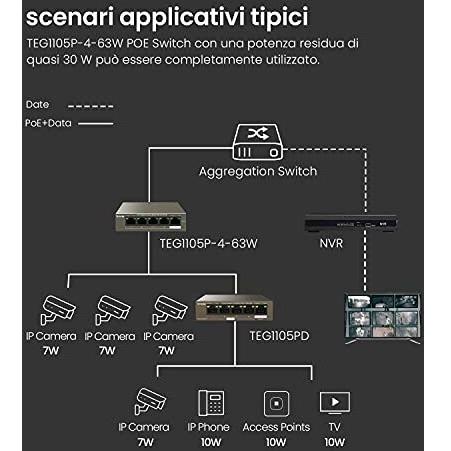 scenari applicativi tipici

TEG1105P-4-63W POE Switch con una potenza residua di quasi 30 W può essere completamente utilizzato.

Date

PoE+Data

Aggregation Switch

TEG1105P-4-63W

NVR

IP Camera 7W

IP Camera 7W

IP Camera 7W

TEG1105PD

IP Camera 7W

IP Phone 10W

Access Points 10W

TV 10W