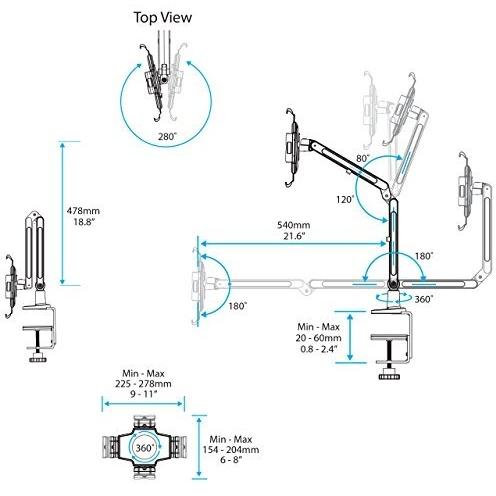 Top View

280°

478mm
18.8"

80°

120°

540mm
21.6"

180°

180°

360°

Min - Max
20 - 60mm
0.8 - 2.4"

Min - Max
225 - 278mm
9 - 11"

360°

Min - Max
154 - 204mm
6 - 8"