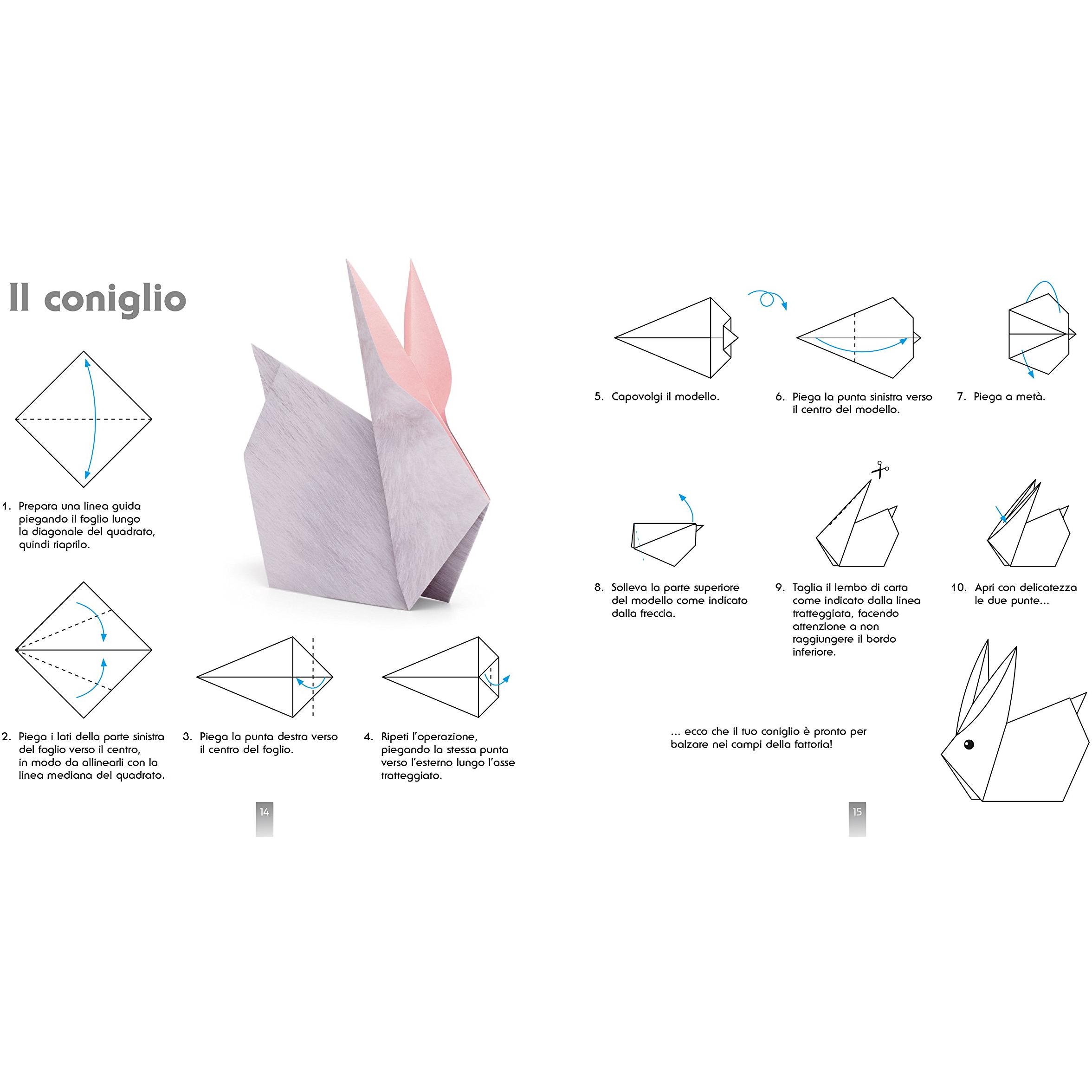 Il coniglio

1. Prepara una linea guida piegando il foglio lungo la diagonale del quadrato, quindi riaprilo.

2. Piega i lati della parte sinistra del foglio verso il centro, in modo da allinearli con la linea mediana del quadrato.

3. Piega la punta destra verso il centro del foglio.

4. Ripeti l'operazione, piegando la stessa punta verso l'esterno lungo l'asse tratteggiato.

14

5. Capovolgi il modello.

6. Piega la punta sinistra verso il centro del modello.

7. Piega a metà.

8. Solleva la parte superiore del modello come indicato dalla freccia.

9. Taglia il lembo di carta come indicato dalla linea tratteggiata, facendo attenzione a non raggiungere il bordo inferiore.

10. Apri con delicatezza le due punte...

... ecco che il tuo coniglio è pronto per balzare nei campi della fattoria!

15