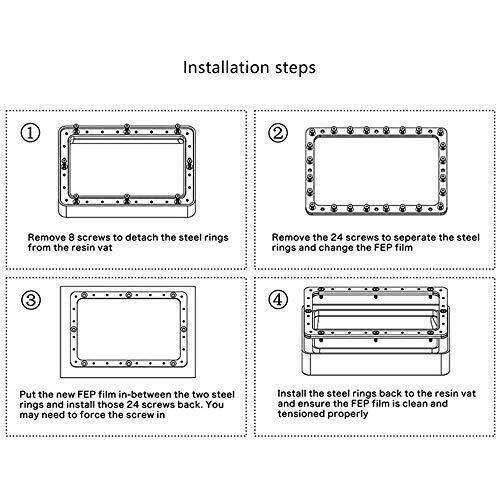 Installation steps

①

Remove 8 screws to detach the steel rings from the resin vat

②

Remove the 24 screws to seperate the steel rings and change the FEP film

③

Put the new FEP film in-between the two steel rings and install those 24 screws back. You may need to force the screw in

④

Install the steel rings back to the resin vat and ensure the FEP film is clean and tensioned properly