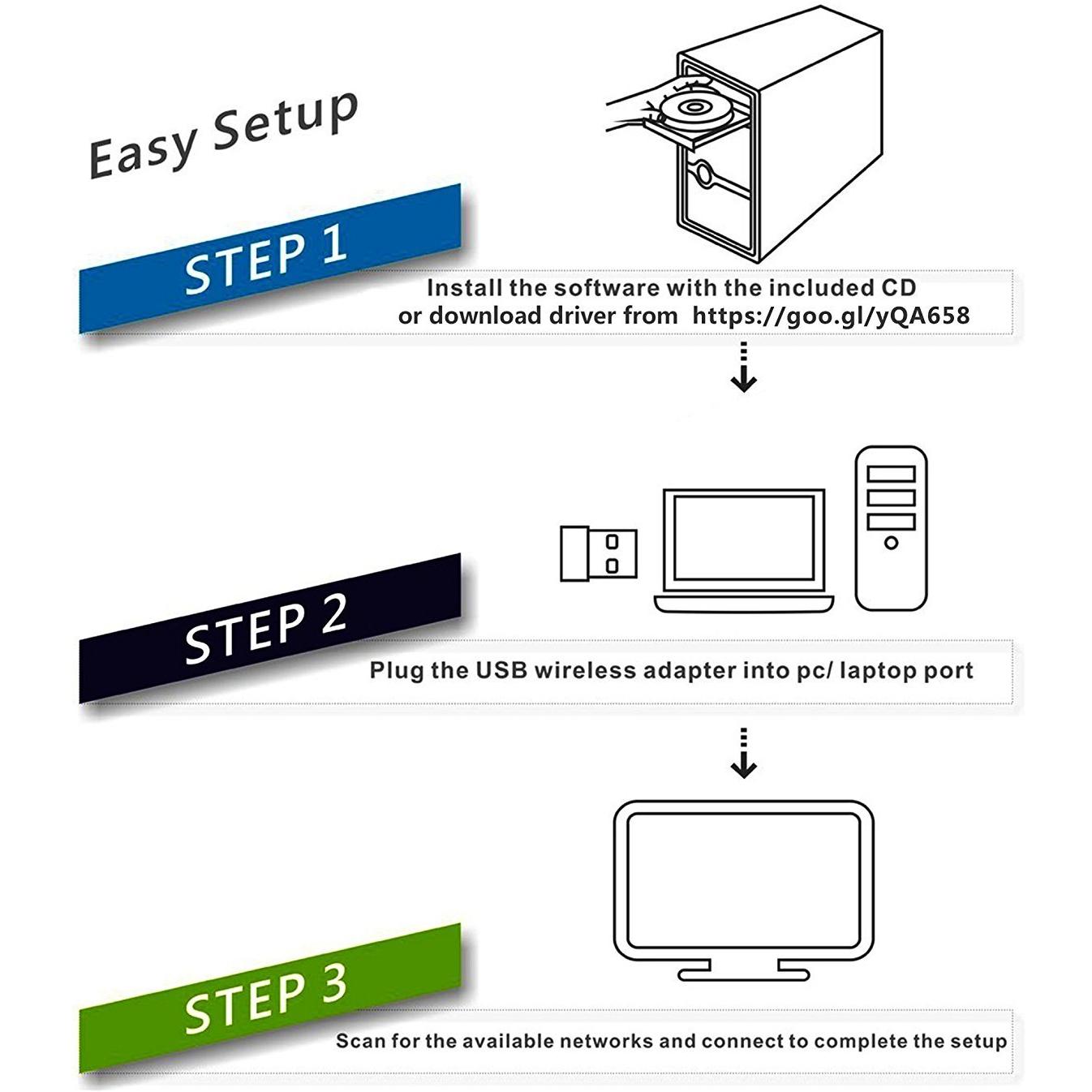 Easy Setup

STEP 1

Install the software with the included CD
or download driver from https://goo.gl/yQA658

STEP 2

Plug the USB wireless adapter into pc/ laptop port

STEP 3

Scan for the available networks and connect to complete the setup