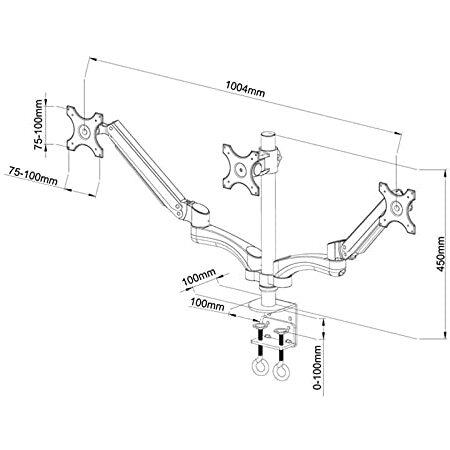 1004mm

75-100mm

75-100mm

450mm

100mm

100mm

0-100mm