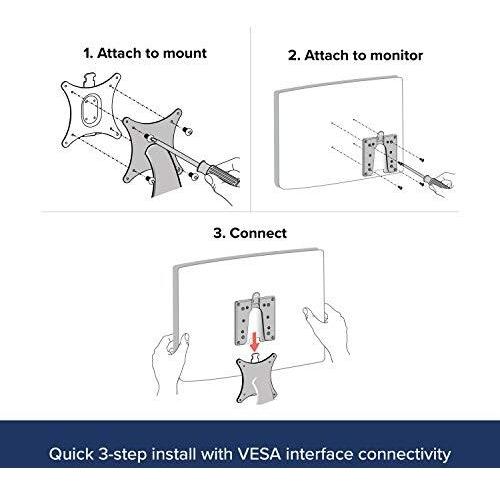 1. Attach to mount

2. Attach to monitor

3. Connect

Quick 3-step install with VESA interface connectivity