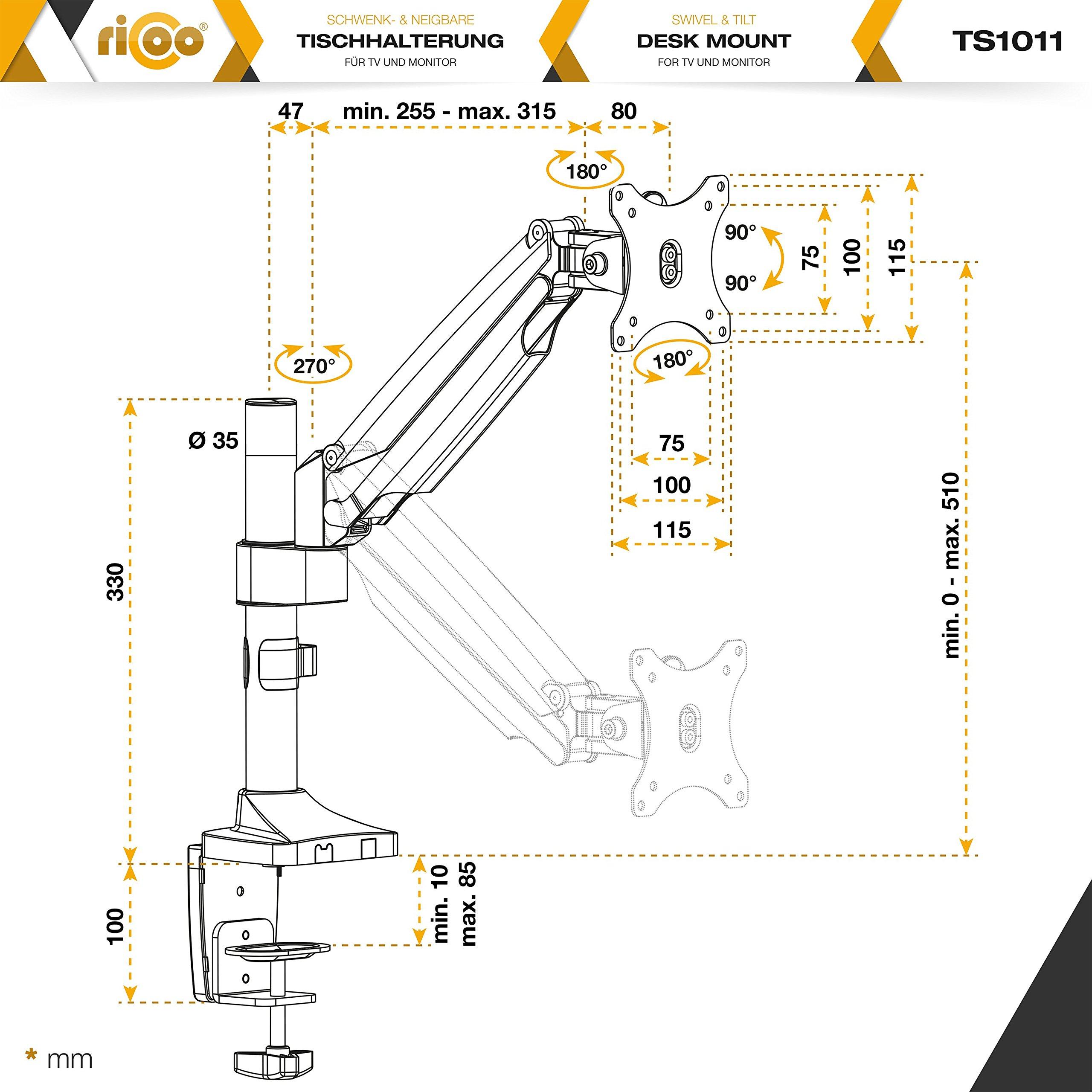 ricoo®

SCHWENK- & NEIGBARE
TISCHHALTERUNG
FÜR TV UND MONITOR

SWIVEL & TILT
DESK MOUNT
FOR TV UND MONITOR

TS1011

47

min. 255 - max. 315

80

180°

90°

90°

75

100

115

270°

180°

Ø 35

75

100

115

330

min. 0 - max. 510

100

min. 10
max. 85

* mm