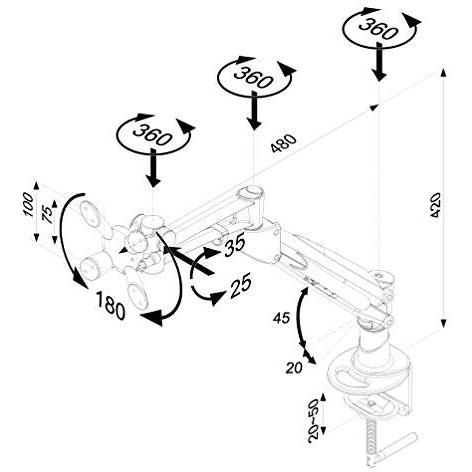 360

360

360

480

420

100

75

35

25

180

45

20

20~50