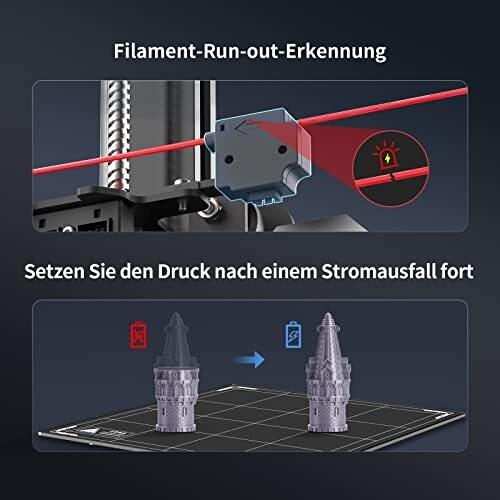 Filament-Run-out-Erkennung

Setzen Sie den Druck nach einem Stromausfall fort