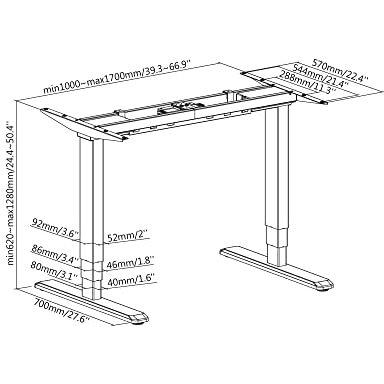 min1000~max1700mm/39.3~66.9''

570mm/22.4''
544mm/21.4''
288mm/11.3''

min620~max1280mm/24.4~50.4''

92mm/3.6''
52mm/2''
86mm/3.4''
46mm/1.8''
80mm/3.1''
40mm/1.6''

700mm/27.6''