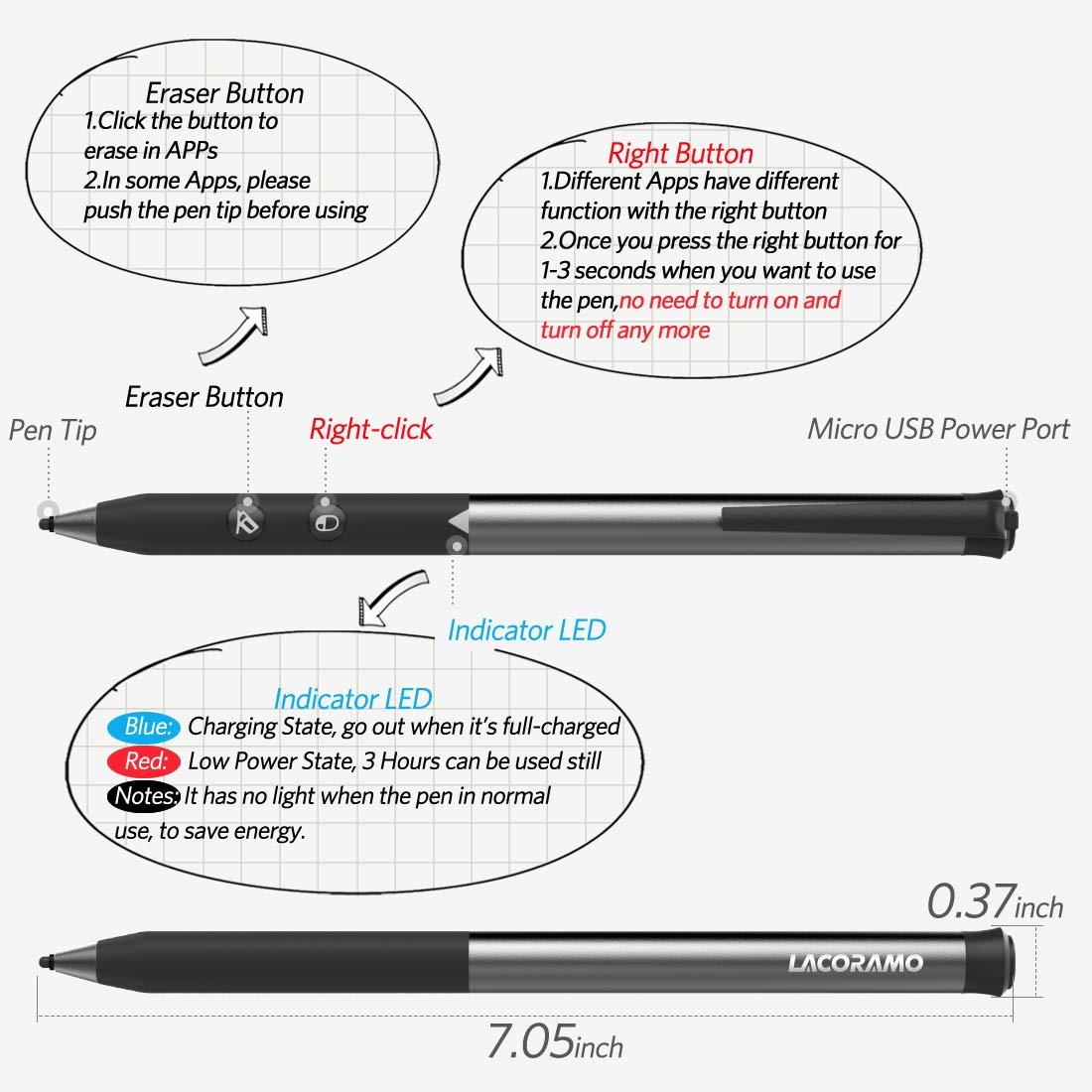 Eraser Button
1.Click the button to erase in APPs
2.In some Apps, please push the pen tip before using

Right Button
1.Different Apps have different function with the right button
2.Once you press the right button for 1-3 seconds when you want to use the pen,no need to turn on and turn off any more

Eraser Button

Pen Tip

Right-click

Micro USB Power Port

Indicator LED

Indicator LED
Blue: Charging State, go out when it's full-charged
Red: Low Power State, 3 Hours can be used still
Notes: It has no light when the pen in normal use, to save energy.

0.37inch

LACORAMO

7.05inch