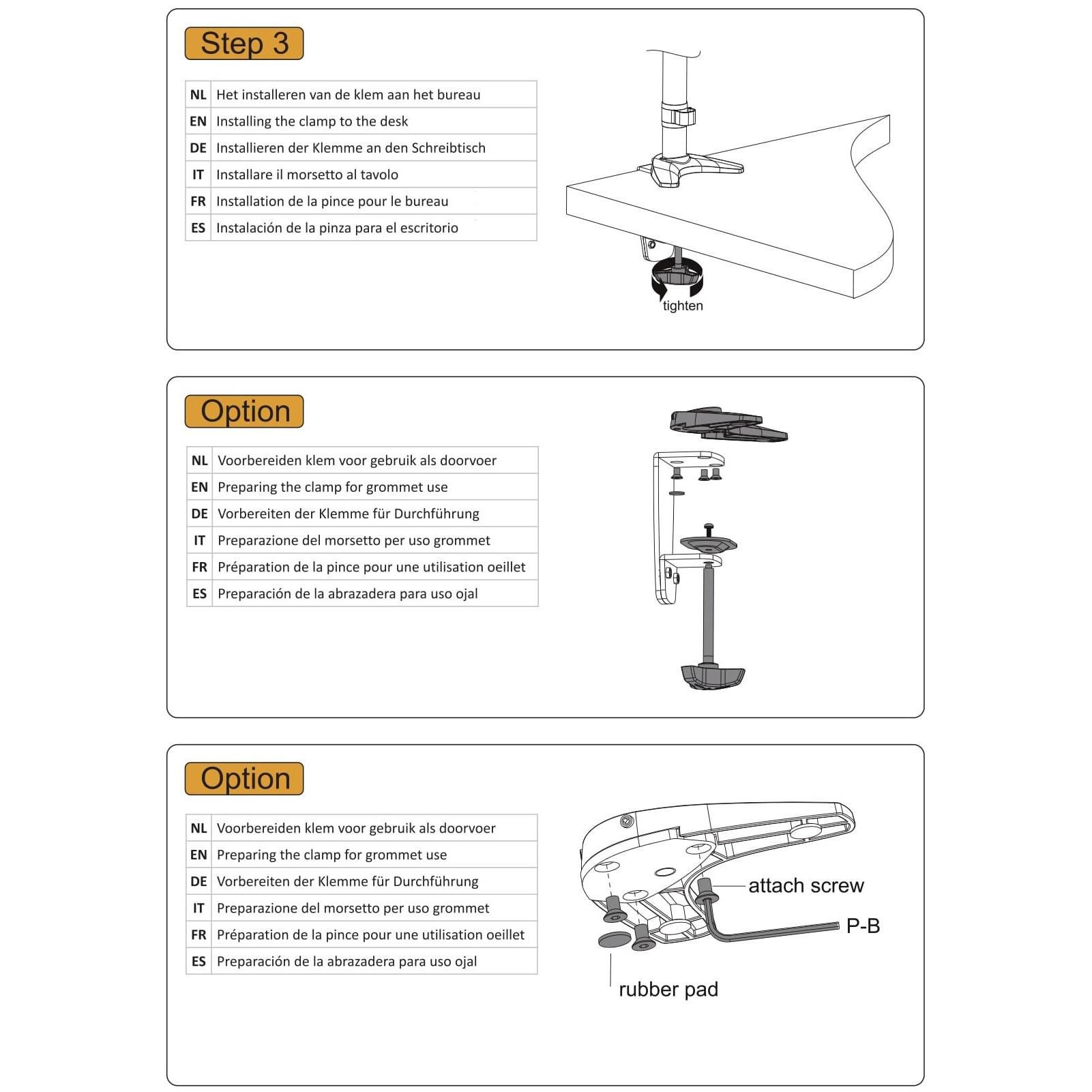 Step 3

| NL | Het installeren van de klem aan het bureau |
|---|---|
| EN | Installing the clamp to the desk |
| DE | Installieren der Klemme an den Schreibtisch |
| IT | Installare il morsetto al tavolo |
| FR | Installation de la pince pour le bureau |
| ES | Instalación de la pinza para el escritorio |

tighten

Option

| NL | Voorbereiden klem voor gebruik als doorvoer |
|---|---|
| EN | Preparing the clamp for grommet use |
| DE | Vorbereiten der Klemme für Durchführung |
| IT | Preparazione del morsetto per uso grommet |
| FR | Préparation de la pince pour une utilisation oeillet |
| ES | Preparación de la abrazadera para uso ojal |

Option

| NL | Voorbereiden klem voor gebruik als doorvoer |
|---|---|
| EN | Preparing the clamp for grommet use |
| DE | Vorbereiten der Klemme für Durchführung |
| IT | Preparazione del morsetto per uso grommet |
| FR | Préparation de la pince pour une utilisation oeillet |
| ES | Preparación de la abrazadera para uso ojal |

attach screw
P-B
rubber pad