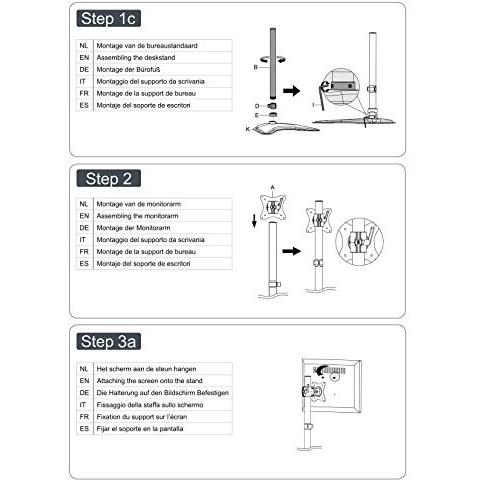 Step 1c

| NL | Montage van de bureaustandaard |
|---|---|
| EN | Assembling the deskstand |
| DE | Montage der Bürofuß |
| IT | Montaggio del supporto da scrivania |
| FR | Montage de la support de bureau |
| ES | Montaje del soporte de escritori |

B
D
E
K
I

Step 2

| NL | Montage van de monitorarm |
|---|---|
| EN | Assembling the monitorarm |
| DE | Montage der Monitorarm |
| IT | Montaggio del supporto da scrivania |
| FR | Montage de la support de bureau |
| ES | Montaje del soporte de escritori |

A

Step 3a

| NL | Het scherm aan de steun hangen |
|---|---|
| EN | Attaching the screen onto the stand |
| DE | Die Halterung auf den Bildschirm Befestigen |
| IT | Fissaggio della staffa sullo schermo |
| FR | Fixation du support sur l'écran |
| ES | Fijar el soporte en la pantalla |