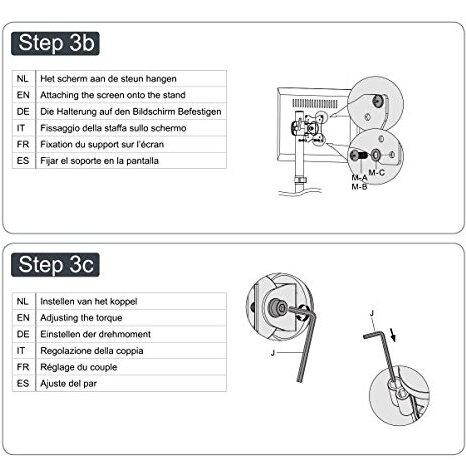 Step 3b

| NL | Het scherm aan de steun hangen |
|---|---|
| EN | Attaching the screen onto the stand |
| DE | Die Halterung auf den Bildschirm Befestigen |
| IT | Fissaggio della staffa sullo schermo |
| FR | Fixation du support sur l'écran |
| ES | Fijar el soporte en la pantalla |

M-A
M-B
M-C

Step 3c

| NL | Instellen van het koppel |
|---|---|
| EN | Adjusting the torque |
| DE | Einstellen der drehmoment |
| IT | Regolazione della coppia |
| FR | Réglage du couple |
| ES | Ajuste del par |

J
J