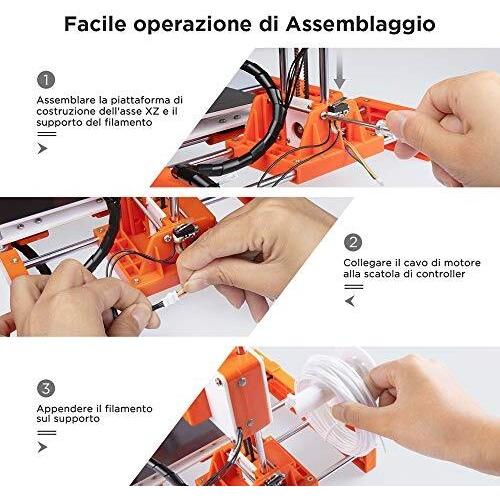 Facile operazione di Assemblaggio

1

Assemblare la piattaforma di costruzione dell'asse XZ e il supporto del filamento

2

Collegare il cavo di motore alla scatola di controller

3

Appendere il filamento sul supporto